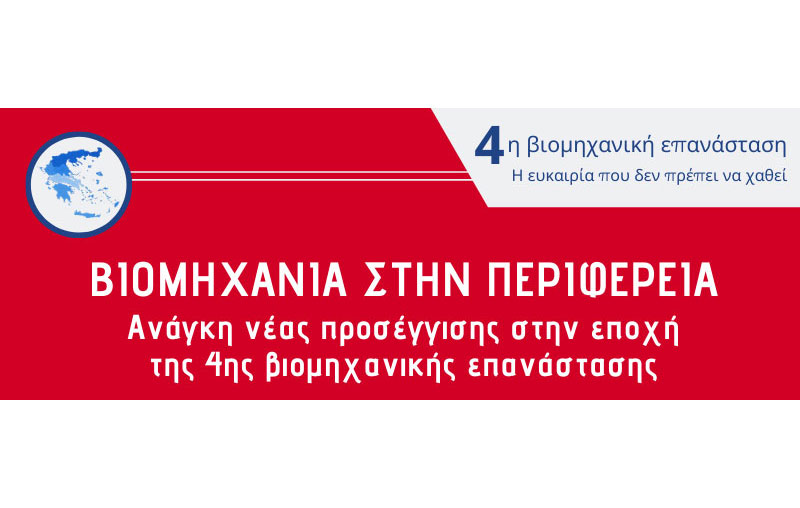 4η βιομηχανική επανάσταση
Η ευκαιρία που δεν πρέπει να χαθεί

ΒΙΟΜΗΧΑΝΙΑ ΣΤΗΝ ΠΕΡΙΦΕΡΕΙΑ
Ανάγκη νέας προσέγγισης στην εποχή της 4ης βιομηχανικής επανάστασης